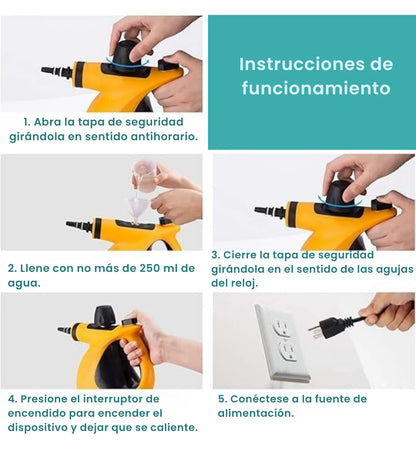 Instrucciones de funcionamiento

1. Abra la tapa de seguridad girándola en sentido antihorario.

2. Llene con no más de 250 ml de agua.

3. Cierre la tapa de seguridad girándola en el sentido de las agujas del reloj.

4. Presione el interruptor de encendido para encender el dispositivo y dejar que se caliente.

5. Conéctese a la fuente de alimentación.